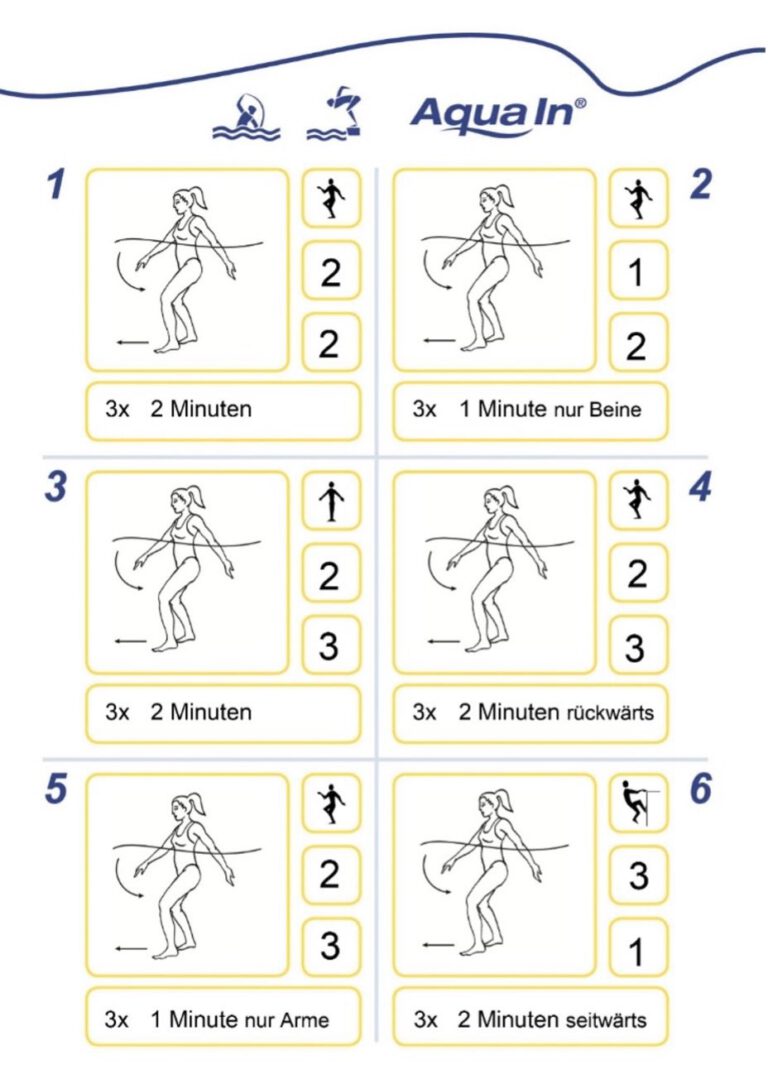 Aqua In®

1

2

2

3x 2 Minuten

2

1

2

3x 1 Minute nur Beine

3

2

3

3x 2 Minuten

4

2

3

3x 2 Minuten rückwärts

5

2

3

3x 1 Minute nur Arme

6

3

1

3x 2 Minuten seitwärts